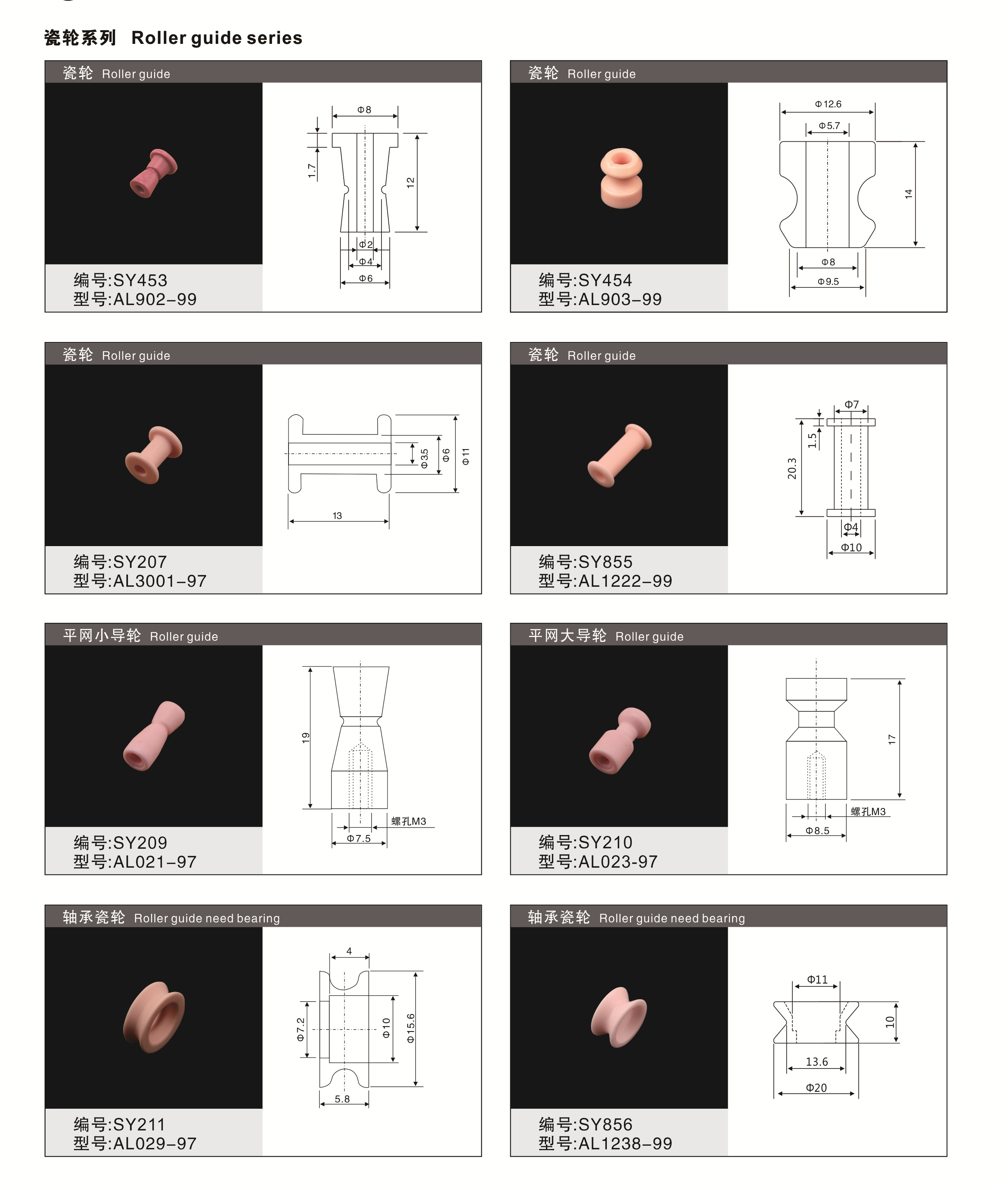 瓷轮系列 Roller guide series

瓷轮 Roller guide

Φ8
1.7
12
Φ2
Φ4
Φ6

编号:SY453
型号:AL902–99

瓷轮 Roller guide

Φ12.6
Φ5.7
14
Φ8
Φ9.5

编号:SY454
型号:AL903–99

瓷轮 Roller guide

Φ3.5
Φ6
Φ11
13

编号:SY207
型号:AL3001–97

瓷轮 Roller guide

Φ7
1.5
20.3
Φ4
Φ10

编号:SY855
型号:AL1222–99

平网小导轮 Roller guide

19
螺孔M3
Φ7.5

编号:SY209
型号:AL021–97

平网大导轮 Roller guide

17
螺孔M3
Φ8.5

编号:SY210
型号:AL023-97

轴承瓷轮 Roller guide need bearing

4
Φ7.2
Φ10
Φ15.6
5.8

编号:SY211
型号:AL029–97

轴承瓷轮 Roller guide need bearing

Φ11
10
13.6
Φ20

编号:SY856
型号:AL1238–99